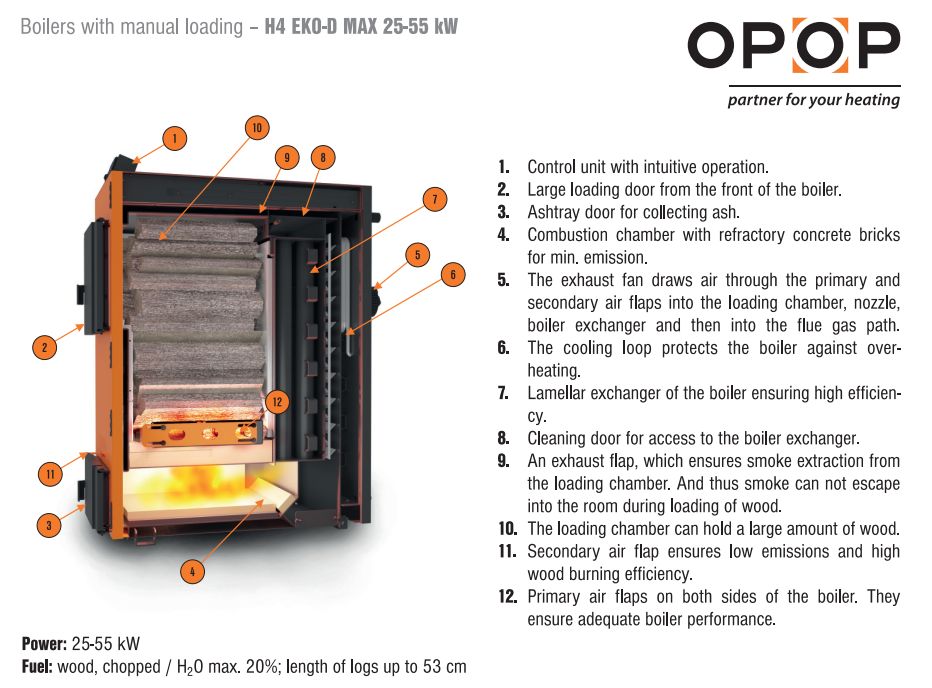 Boilers with manual loading – H4 EKO-D MAX 25-55 kW

OPOP
partner for your heating

1
10
9
8
7
5
6
2
12
11
3
4

1. Control unit with intuitive operation.
2. Large loading door from the front of the boiler.
3. Ashtray door for collecting ash.
4. Combustion chamber with refractory concrete bricks for min. emission.
5. The exhaust fan draws air through the primary and secondary air flaps into the loading chamber, nozzle, boiler exchanger and then into the flue gas path.
6. The cooling loop protects the boiler against overheating.
7. Lamellar exchanger of the boiler ensuring high efficiency.
8. Cleaning door for access to the boiler exchanger.
9. An exhaust flap, which ensures smoke extraction from the loading chamber. And thus smoke can not escape into the room during loading of wood.
10. The loading chamber can hold a large amount of wood.
11. Secondary air flap ensures low emissions and high wood burning efficiency.
12. Primary air flaps on both sides of the boiler. They ensure adequate boiler performance.

Power: 25-55 kW
Fuel: wood, chopped / $H_2O$ max. 20%; length of logs up to 53 cm